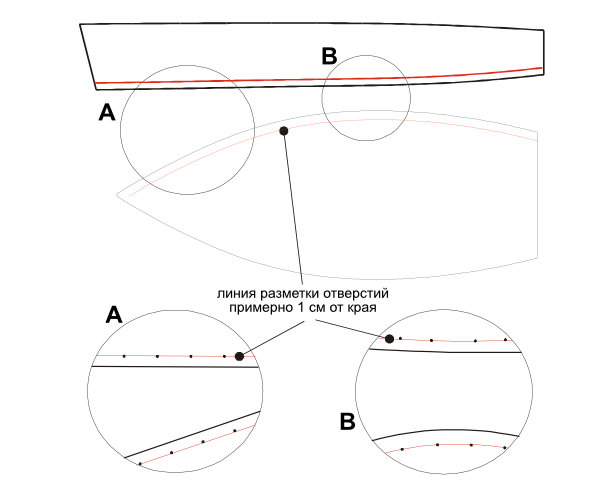 B

A

линия разметки отверстий
примерно 1 см от края

A

B